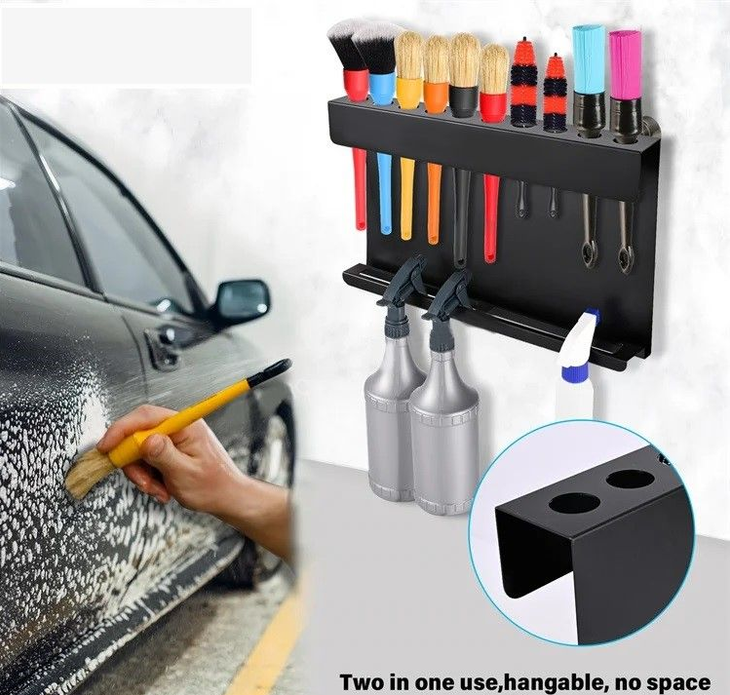 Two in one use,hangable, no space