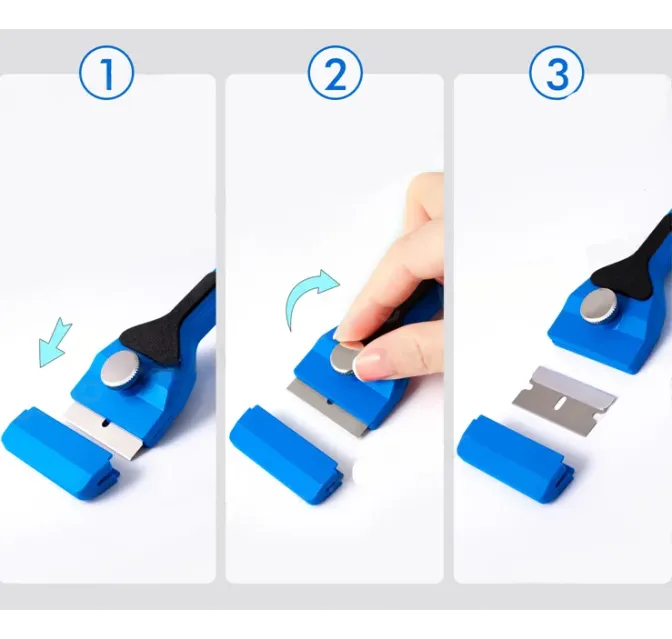 1

2

3